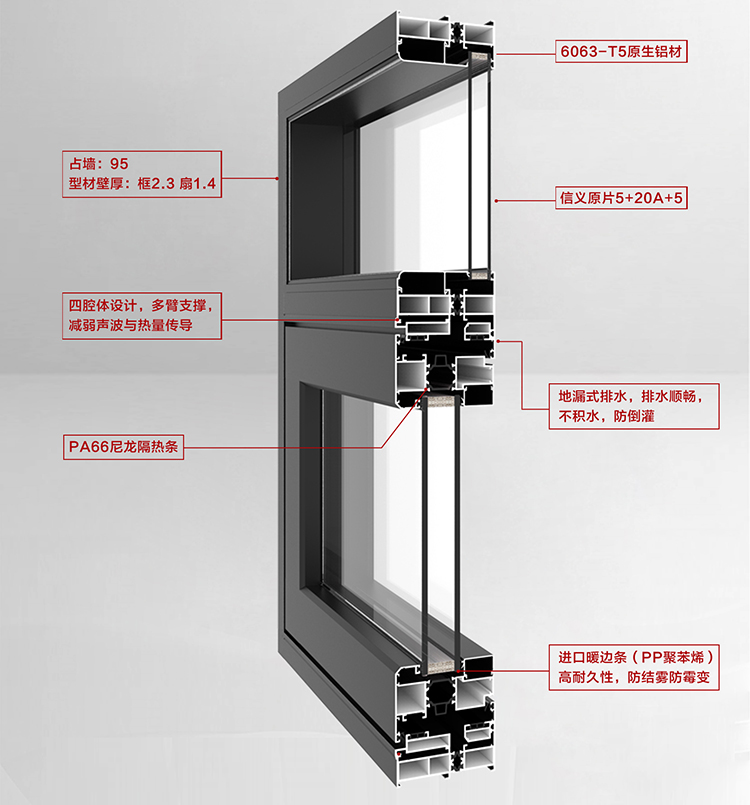 6063-T5原生铝材

占墙：95
型材壁厚：框2.3 扇1.4

信义原片5+20A+5

四腔体设计，多臂支撑，
减弱声波与热量传导

地漏式排水，排水顺畅，
不积水，防倒灌

PA66尼龙隔热条

进口暖边条（PP聚苯烯）
高耐久性，防结雾防霉变